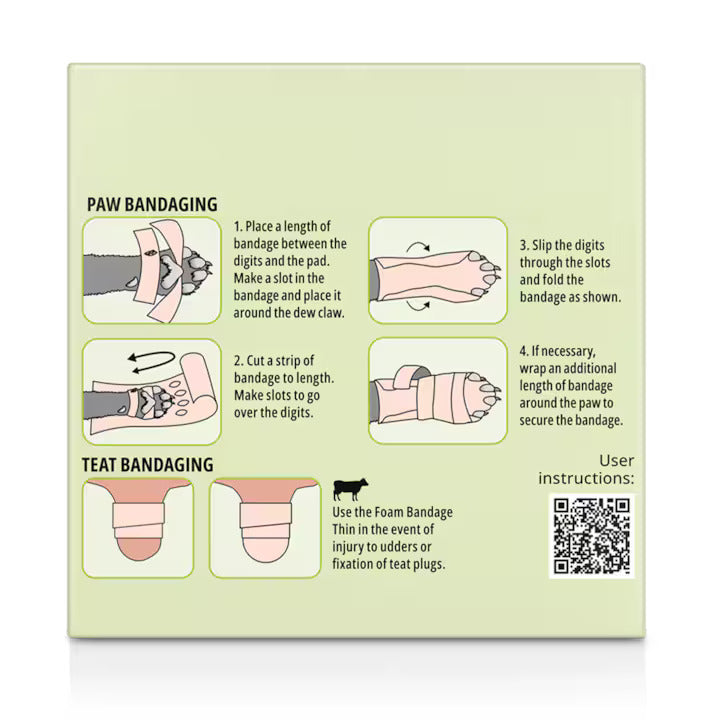 PAW BANDAGING

1. Place a length of bandage between the digits and the pad. Make a slot in the bandage and place it around the dew claw.

2. Cut a strip of bandage to length. Make slots to go over the digits.

3. Slip the digits through the slots and fold the bandage as shown.

4. If necessary, wrap an additional length of bandage around the paw to secure the bandage.

TEAT BANDAGING

Use the Foam Bandage Thin in the event of injury to udders or fixation of teat plugs.

User instructions: